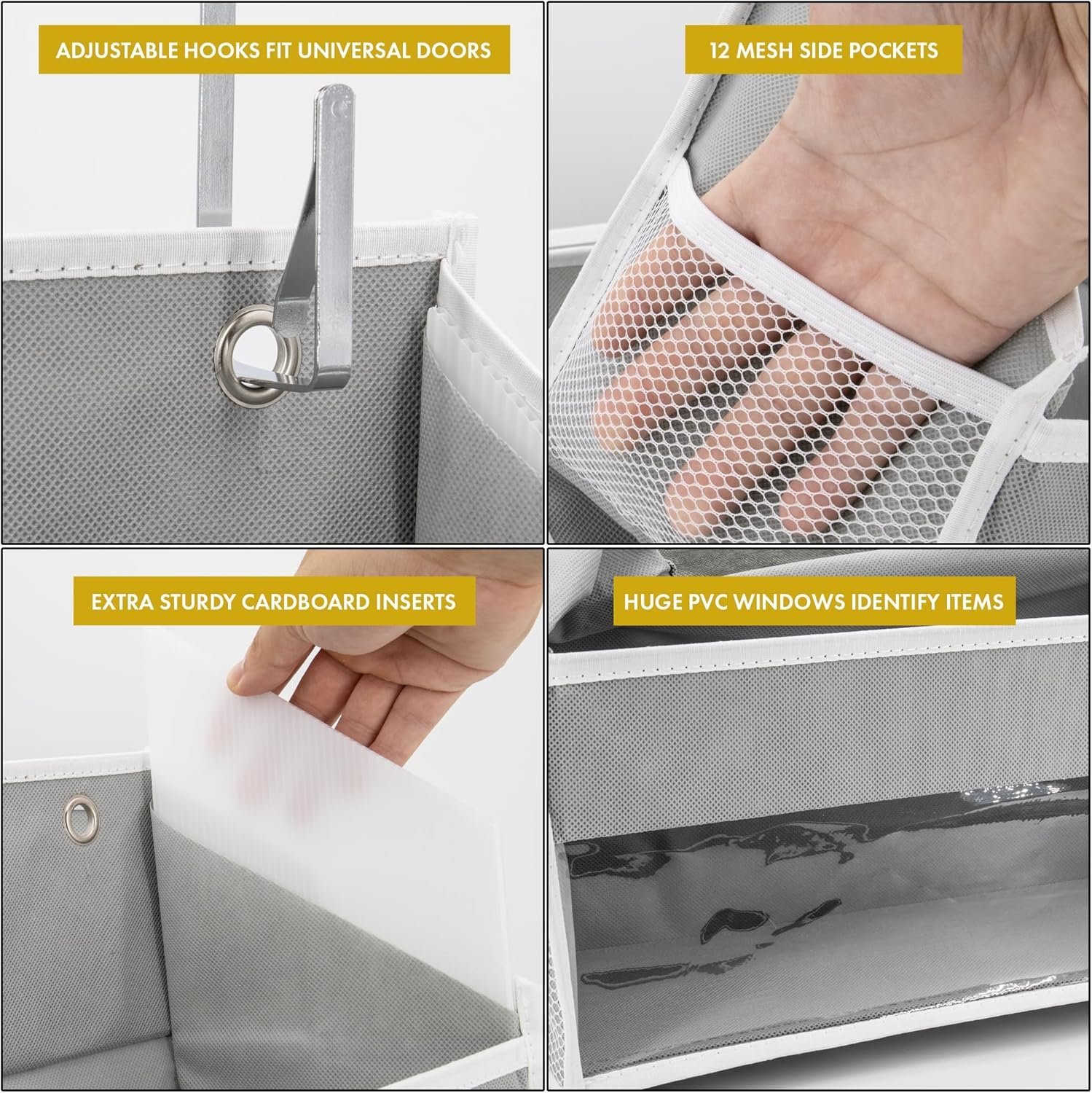 ADJUSTABLE HOOKS FIT UNIVERSAL DOORS

12 MESH SIDE POCKETS

EXTRA STURDY CARDBOARD INSERTS

HUGE PVC WINDOWS IDENTIFY ITEMS